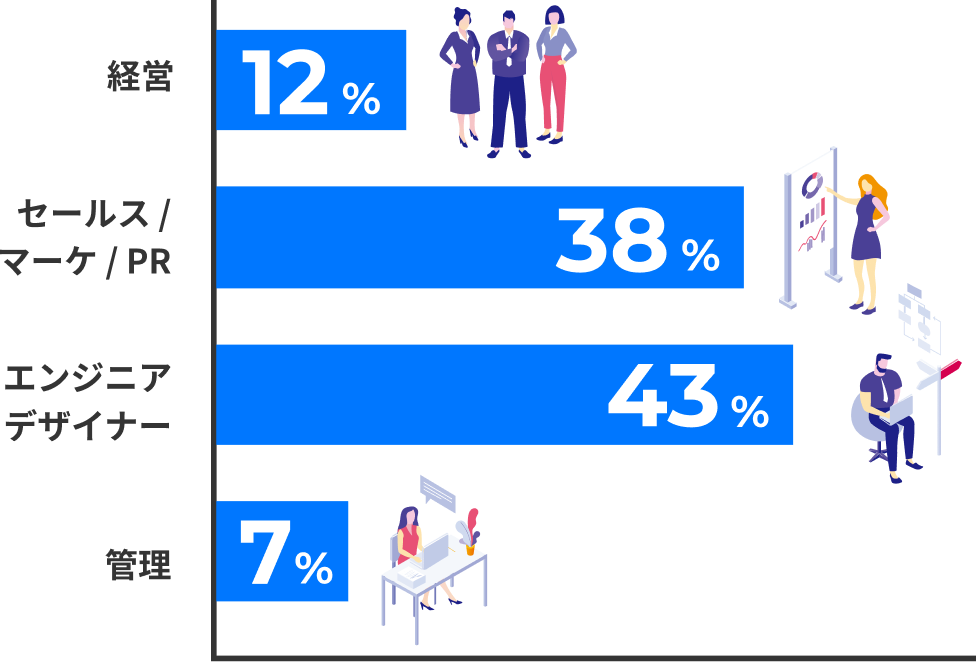 経営

12%

セールス / マーケ / PR

38%

エンジニア デザイナー

43%

管理

7%